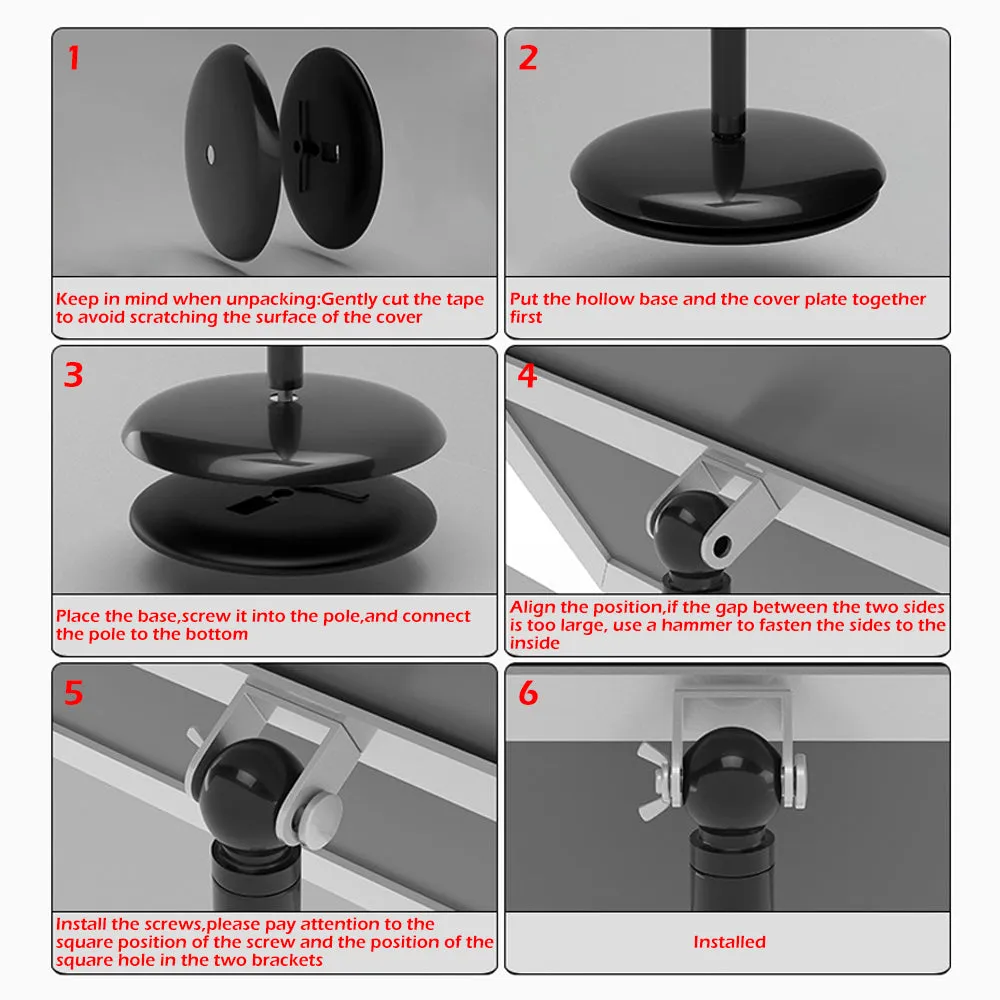 1

Keep in mind when unpacking:Gently cut the tape to avoid scratching the surface of the cover

2

Put the hollow base and the cover plate together first

3

Place the base,screw it into the pole,and connect the pole to the bottom

4

Align the position,if the gap between the two sides is too large, use a hammer to fasten the sides to the inside

5

Install the screws,please pay attention to the square position of the screw and the position of the square hole in the two brackets

6

Installed